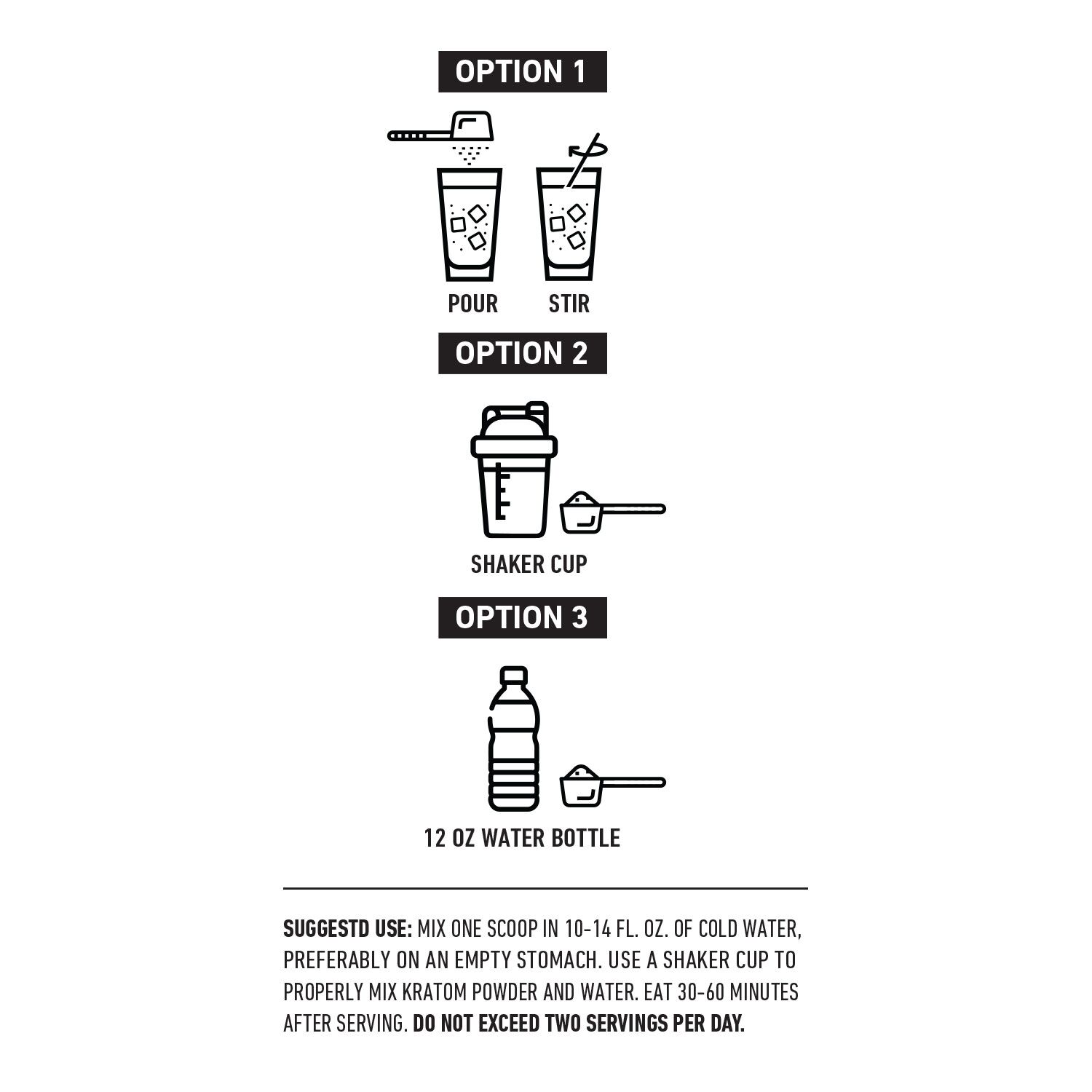 OPTION 1

POUR STIR

OPTION 2

SHAKER CUP

OPTION 3

12 OZ WATER BOTTLE

SUGGESTD USE: MIX ONE SCOOP IN 10-14 FL. OZ. OF COLD WATER, PREFERABLY ON AN EMPTY STOMACH. USE A SHAKER CUP TO PROPERLY MIX KRATOM POWDER AND WATER. EAT 30-60 MINUTES AFTER SERVING. DO NOT EXCEED TWO SERVINGS PER DAY.